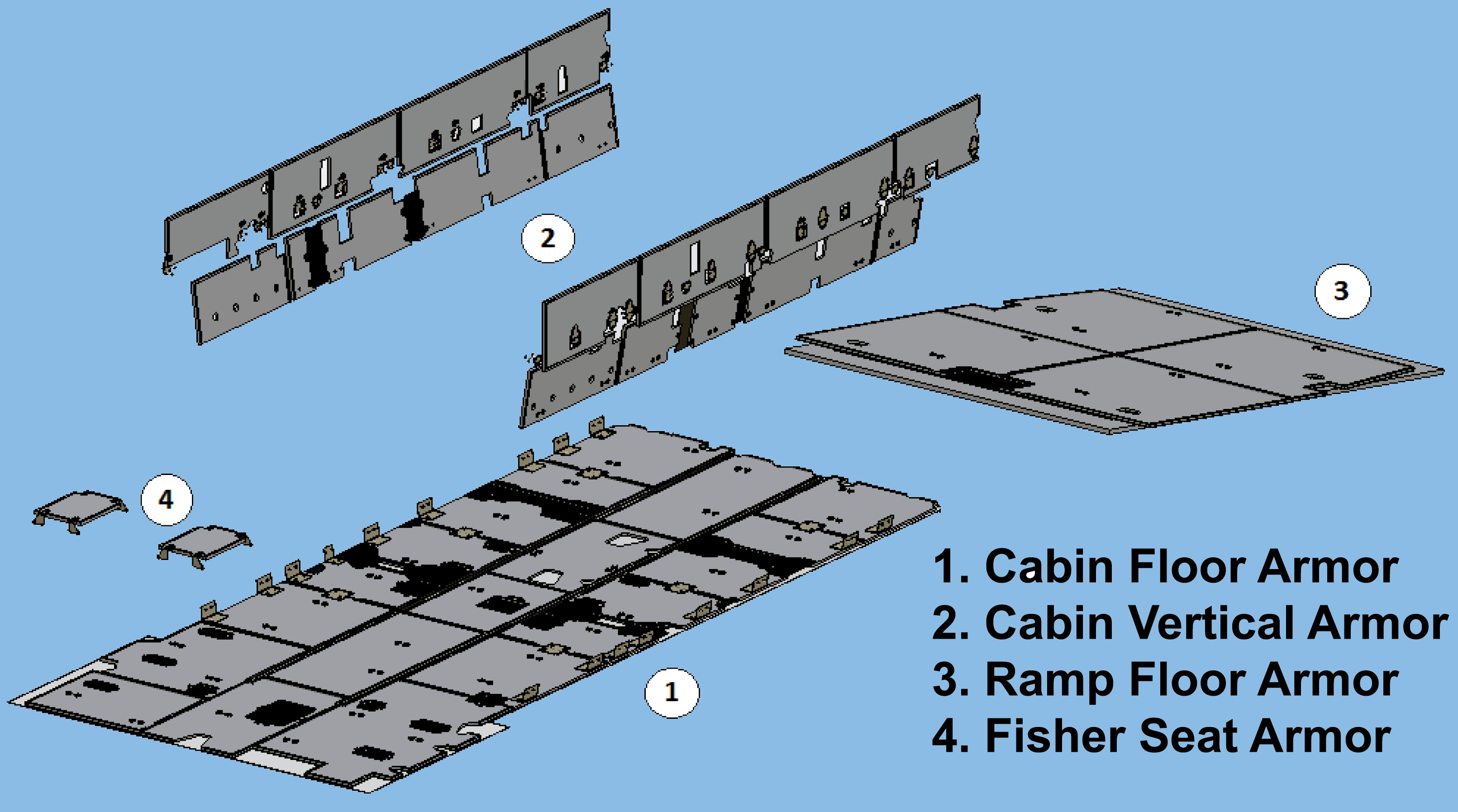 2

3

4

1

1. Cabin Floor Armor
2. Cabin Vertical Armor
3. Ramp Floor Armor
4. Fisher Seat Armor