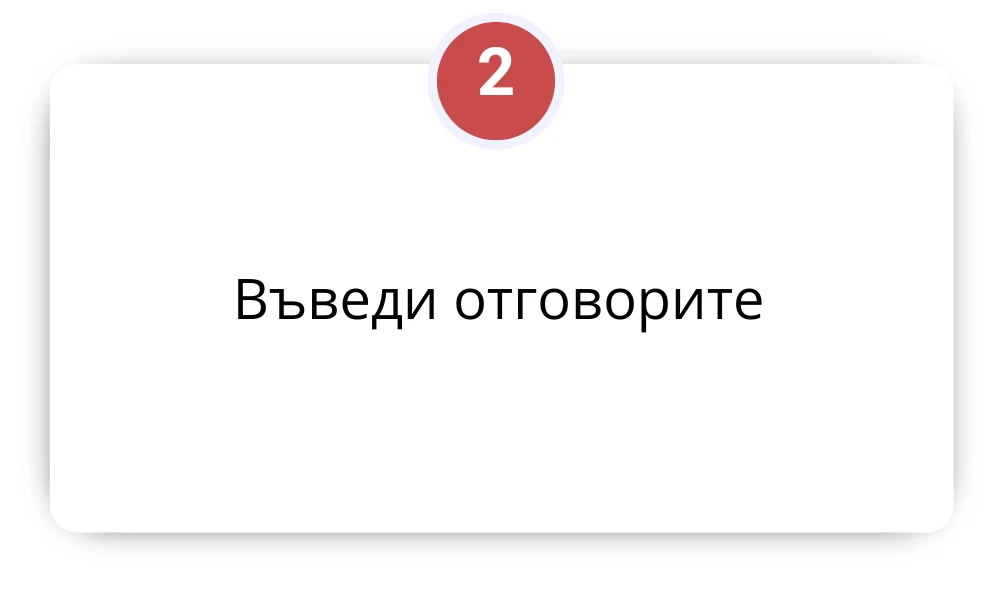 2

Въведи отговорите