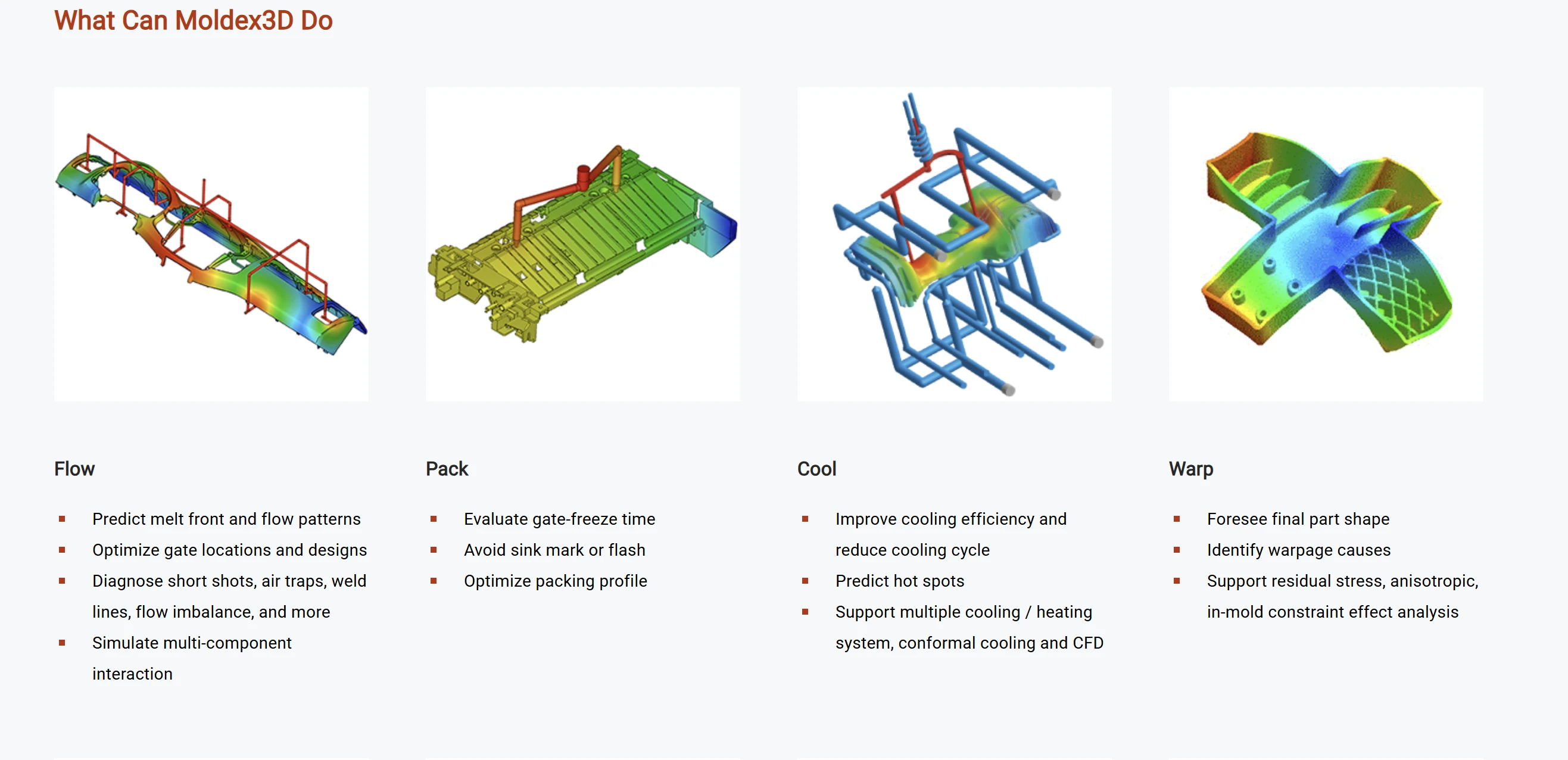 What Can Moldex3D Do

Flow

- Predict melt front and flow patterns
- Optimize gate locations and designs
- Diagnose short shots, air traps, weld lines, flow imbalance, and more
- Simulate multi-component interaction

Pack

- Evaluate gate-freeze time
- Avoid sink mark or flash
- Optimize packing profile

Cool

- Improve cooling efficiency and reduce cooling cycle
- Predict hot spots
- Support multiple cooling / heating system, conformal cooling and CFD

Warp

- Foresee final part shape
- Identify warpage causes
- Support residual stress, anisotropic, in-mold constraint effect analysis