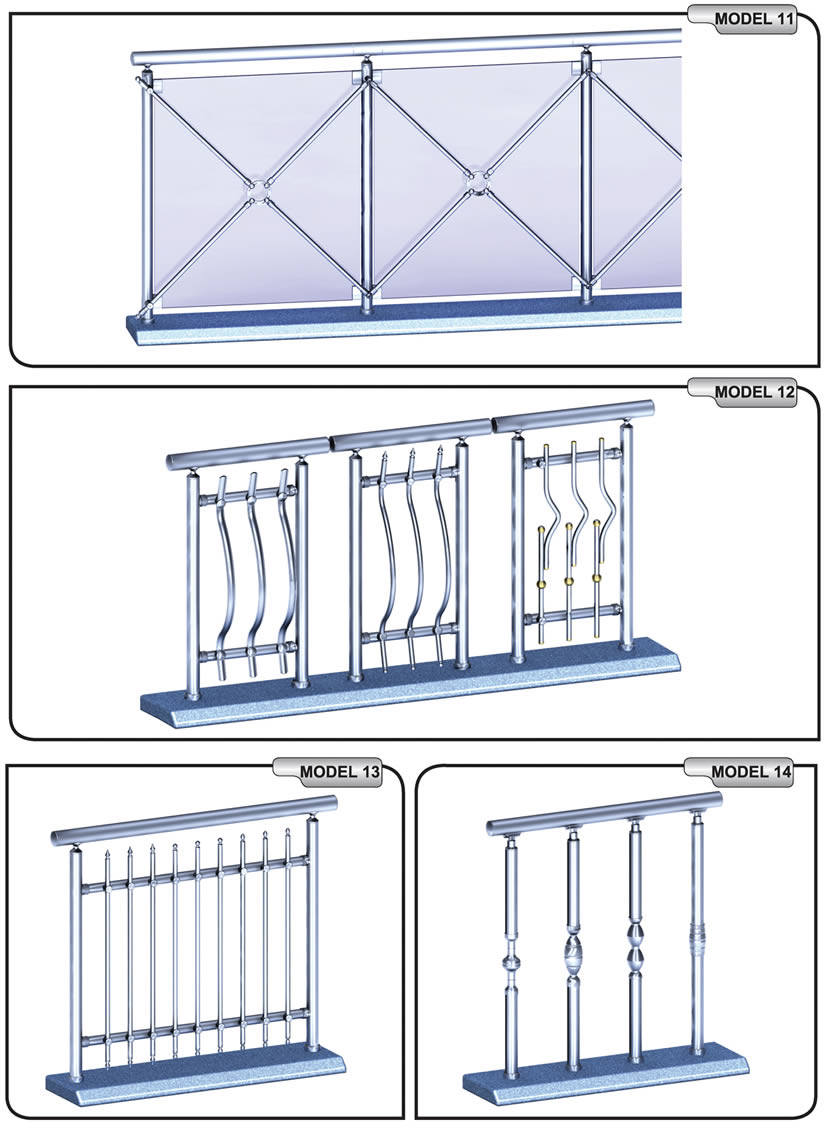 MODEL 11

MODEL 12

MODEL 13

MODEL 14