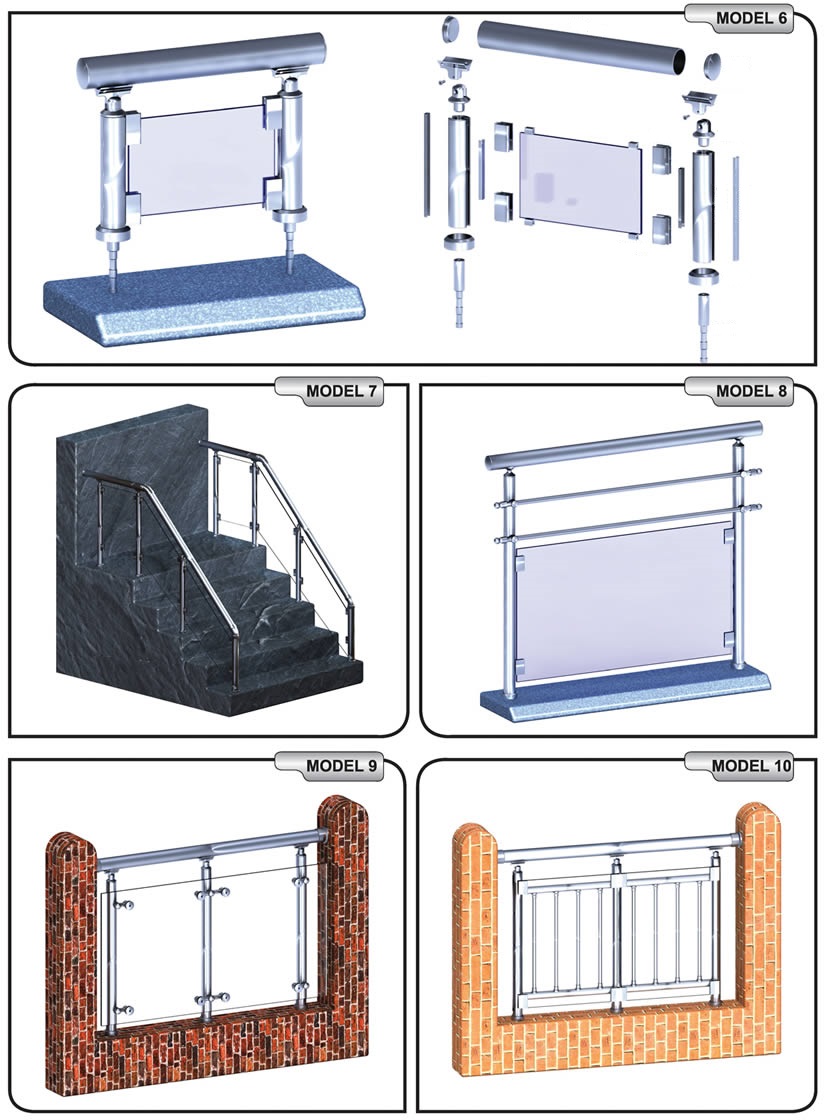 MODEL 6

MODEL 7

MODEL 8

MODEL 9

MODEL 10