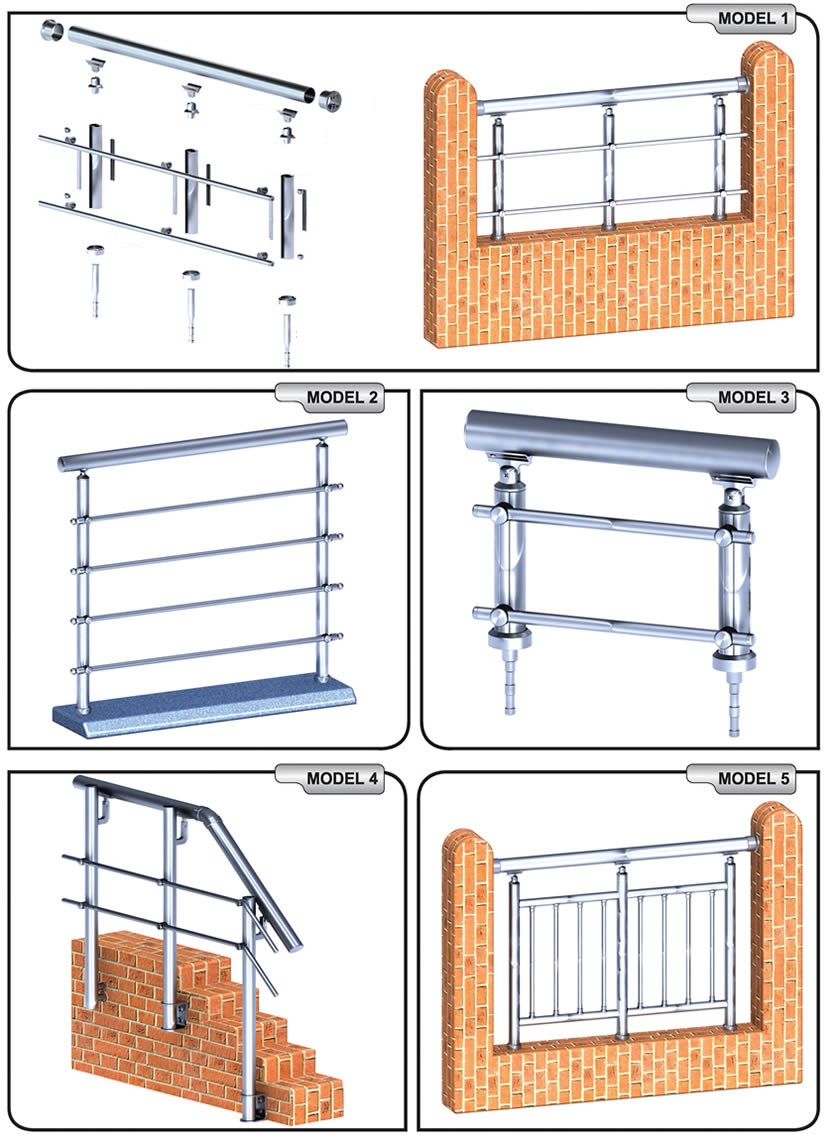 MODEL 1

MODEL 2

MODEL 3

MODEL 4

MODEL 5