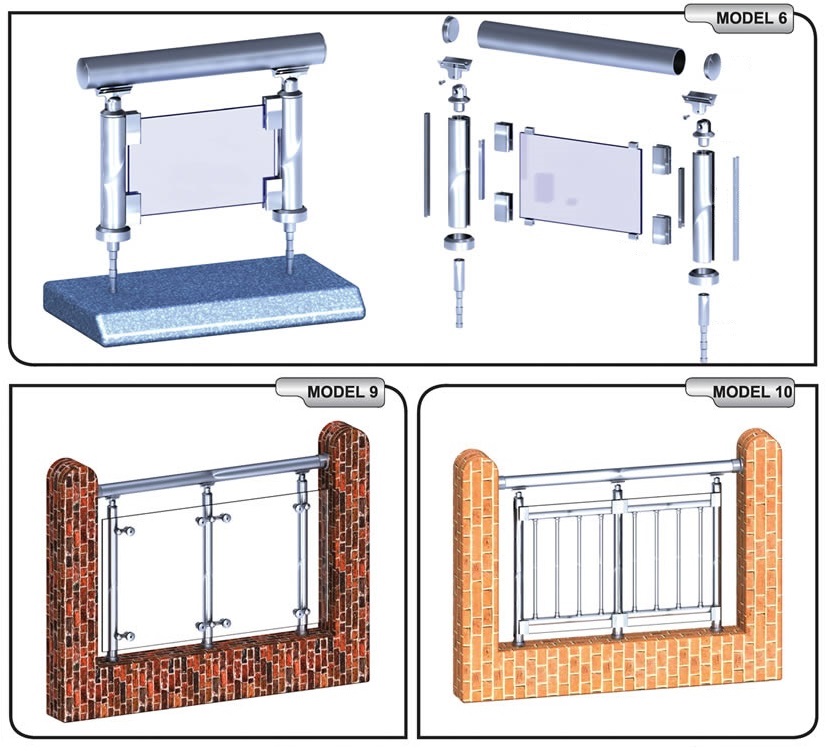 MODEL 6

MODEL 9

MODEL 10